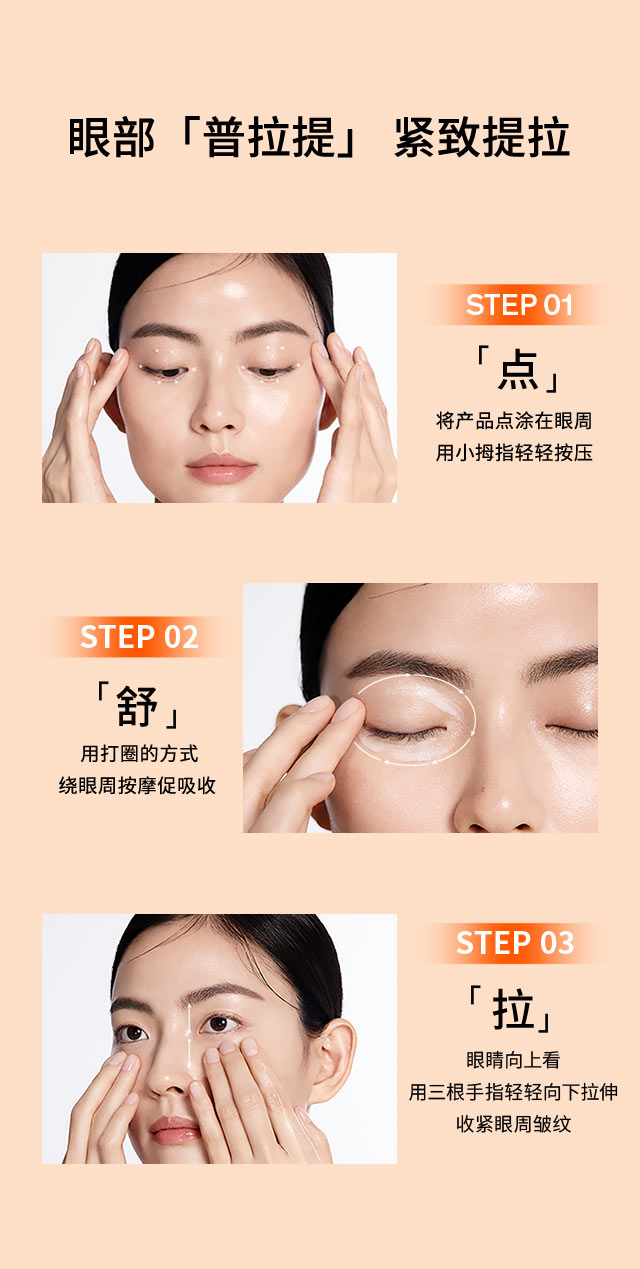 眼部「普拉提」 紧致提拉

STEP 01

「点」

将产品点涂在眼周
用小拇指轻轻按压

STEP 02

「舒」

用打圈的方式
绕眼周按摩促吸收

STEP 03

「拉」

眼睛向上看
用三根手指轻轻向下拉伸
收紧眼周皱纹