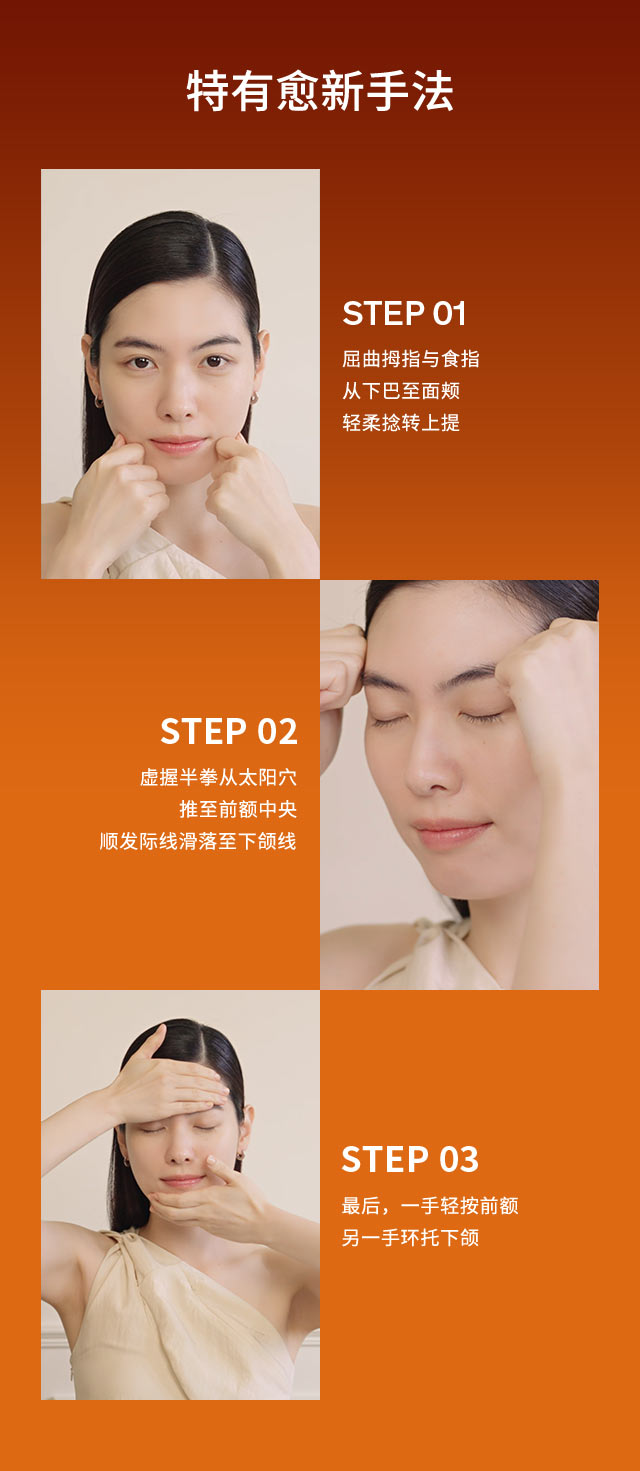 特有愈新手法

STEP 01
屈曲拇指与食指
从下巴至面颊
轻柔捻转上提

STEP 02
虚握半拳从太阳穴
推至前额中央
顺发际线滑落至下颌线

STEP 03
最后，一手轻按前额
另一手环托下颌